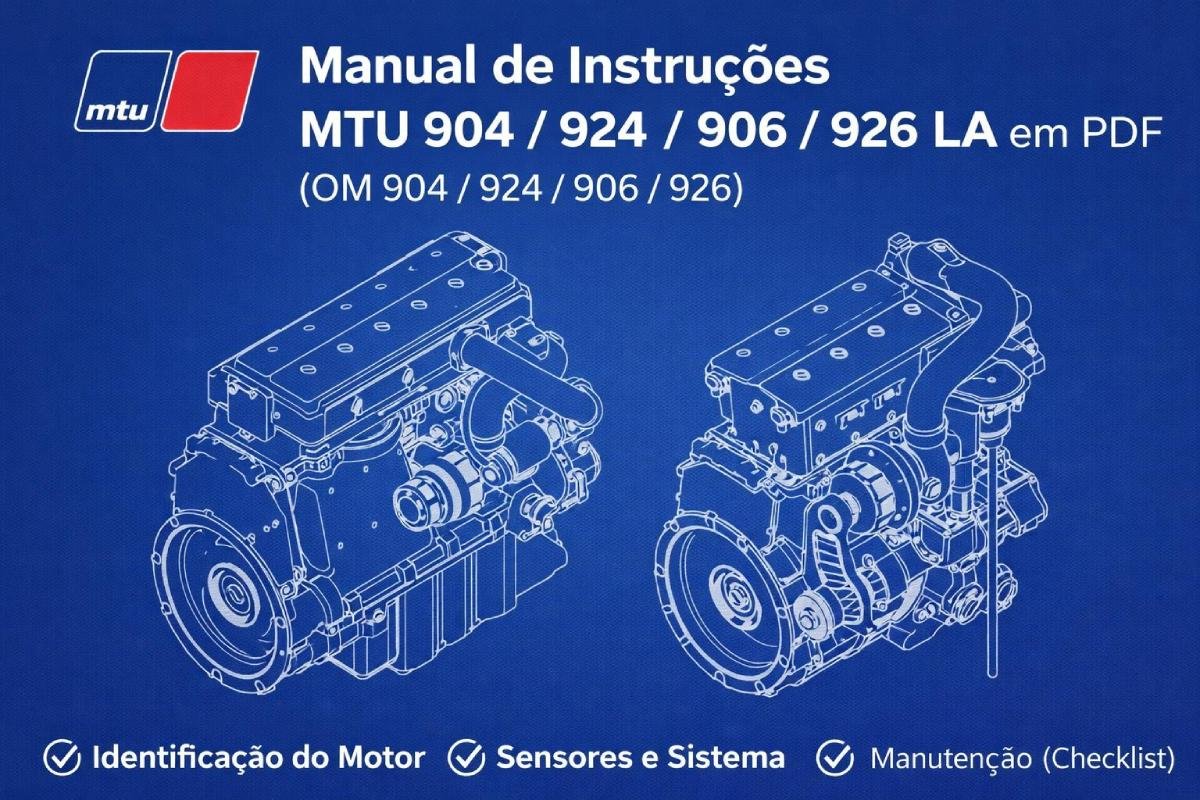 mtu

Manual de Instruções
MTU 904 / 924 / 906 / 926 LA em PDF
(OM 904 / 924 / 906 / 926)

Identificação do Motor Sensores e Sistema Manutenção (Checklist)