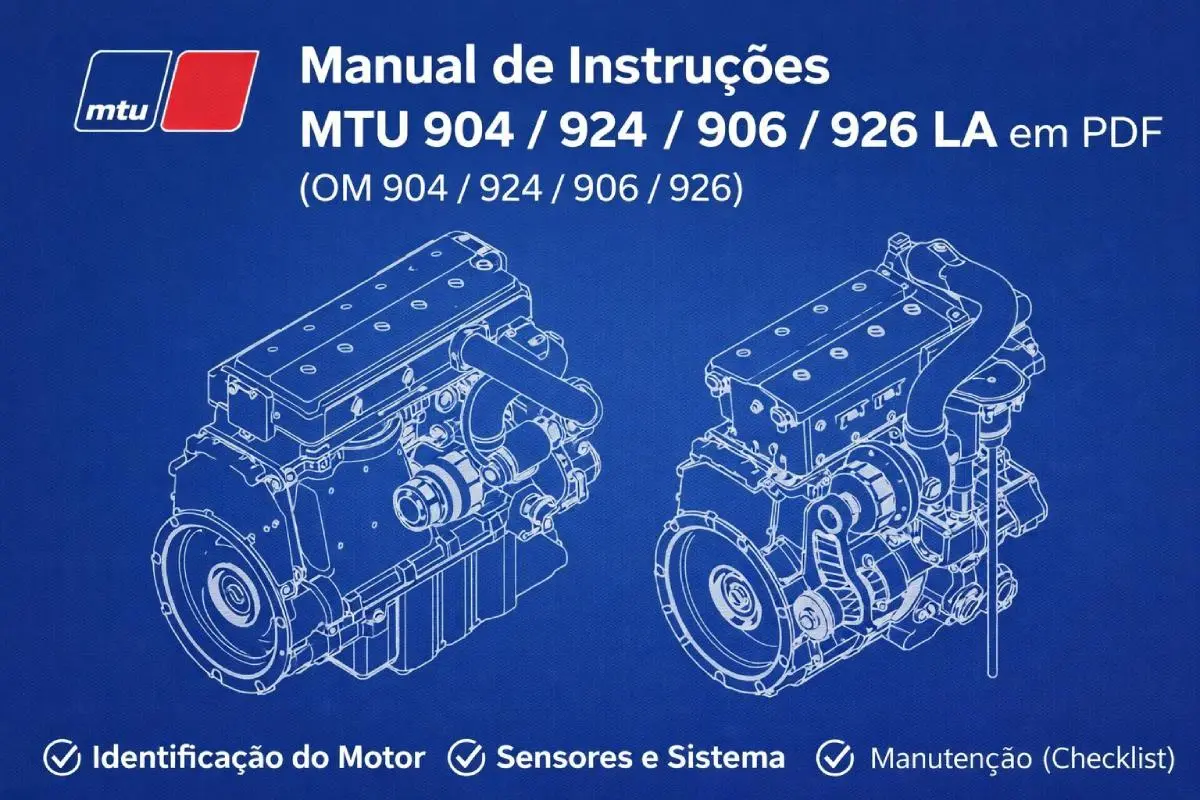 mtu

Manual de Instruções
MTU 904 / 924 / 906 / 926 LA em PDF
(OM 904 / 924 / 906 / 926)

Identificação do Motor Sensores e Sistema Manutenção (Checklist)